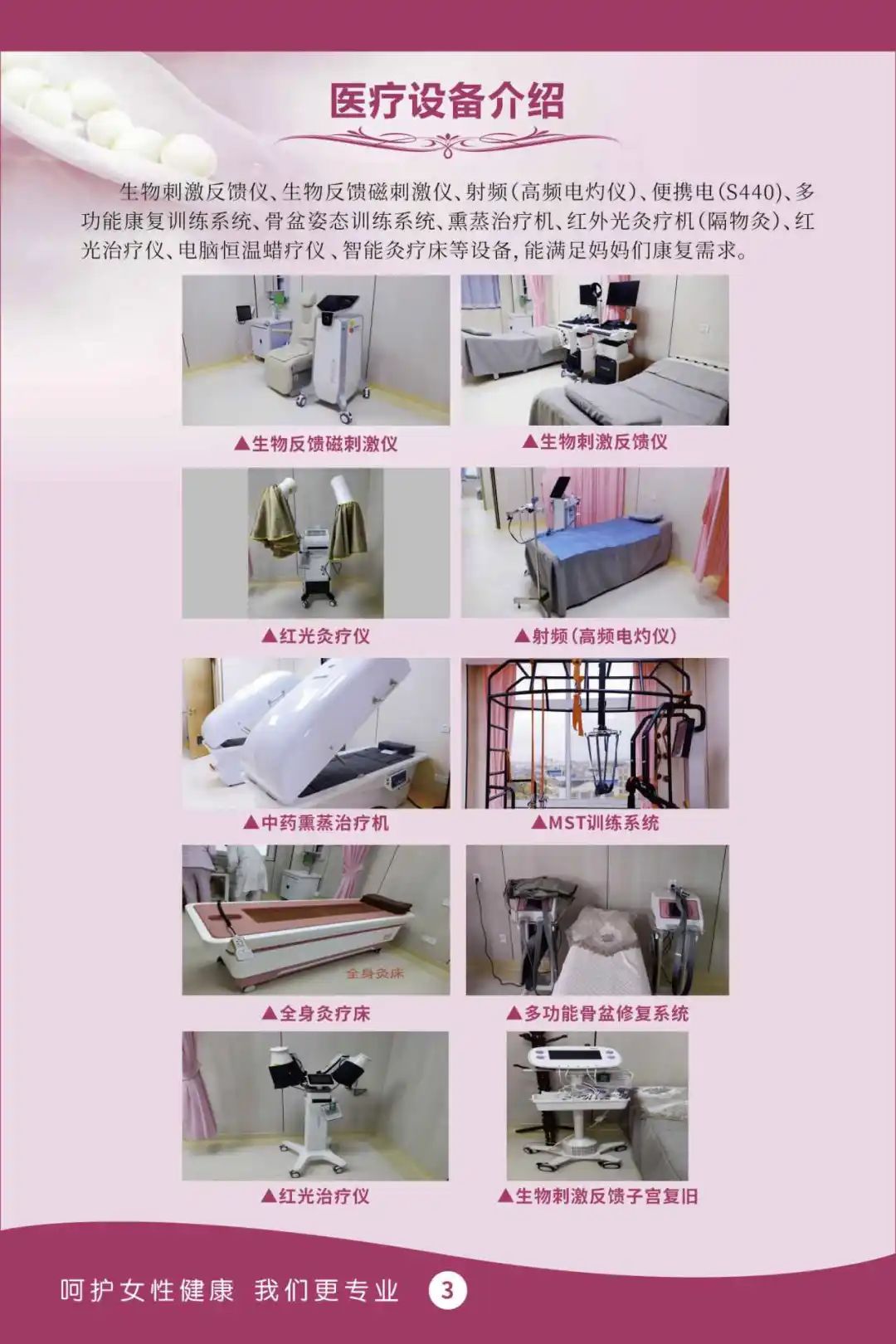 医疗设备介绍

生物刺激反馈仪、生物反馈磁刺激仪、射频(高频电灼仪)、便携电(S440)、多功能康复训练系统、骨盆姿态训练系统、熏蒸治疗机、红外光灸疗机(隔物灸)、红光治疗仪、电脑恒温蜡疗仪、智能灸疗床等设备,能满足妈妈们康复需求。

▲生物反馈磁刺激仪

▲生物刺激反馈仪

▲红光灸疗仪

▲射频(高频电灼仪)

▲中药熏蒸治疗机

▲MST训练系统

全身灸床

▲全身灸疗床

▲多功能骨盆修复系统

▲红光治疗仪

▲生物刺激反馈子宫复旧

呵护女性健康 我们更专业 3